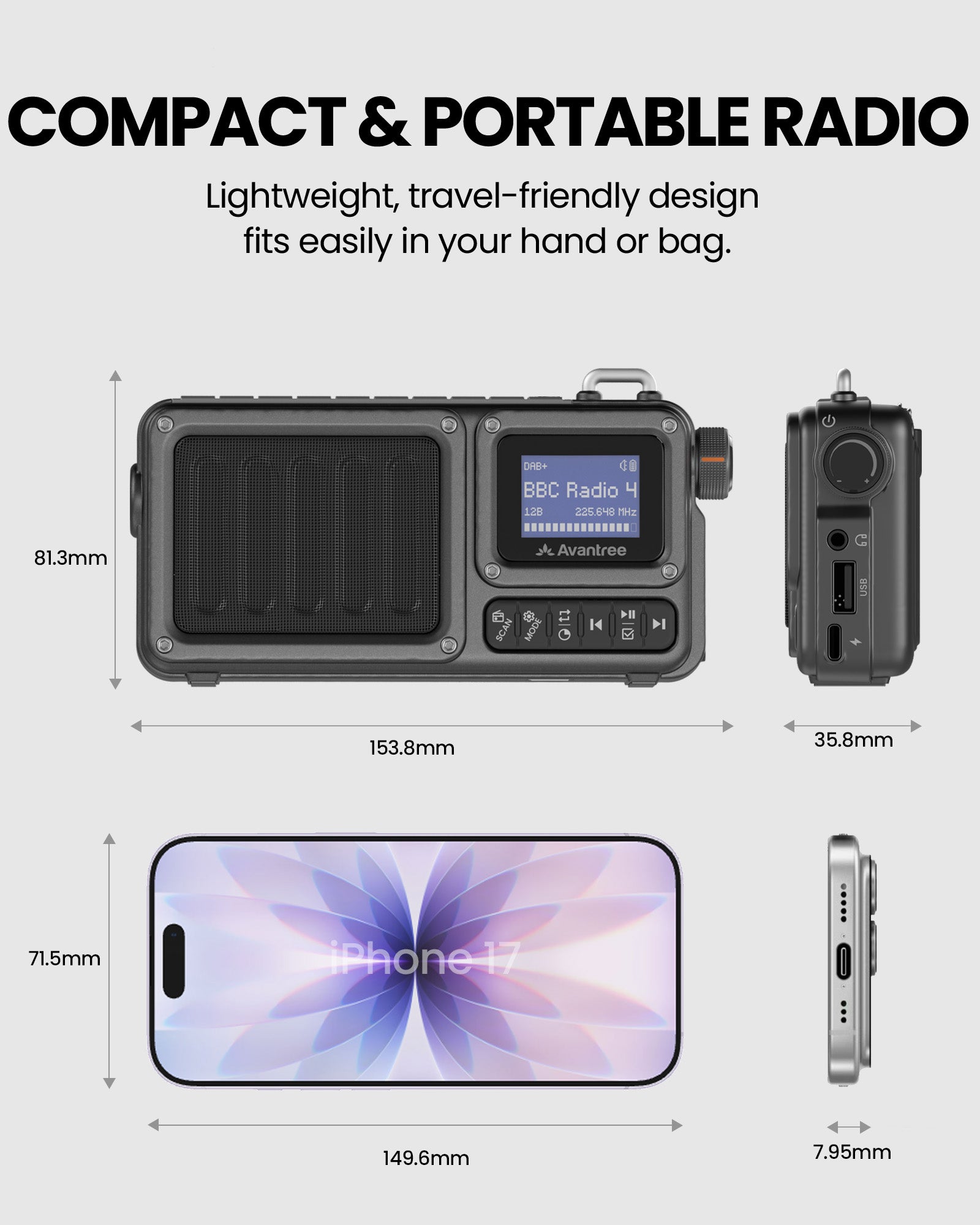 COMPACT & PORTABLE RADIO

Lightweight, travel-friendly design fits easily in your hand or bag.

81.3mm

DAB+

BBC Radio 4

12B 225.648 MHz

Avantree

SCAN MODE

USB

153.8mm

35.8mm

71.5mm

iPhone 17

149.6mm

7.95mm